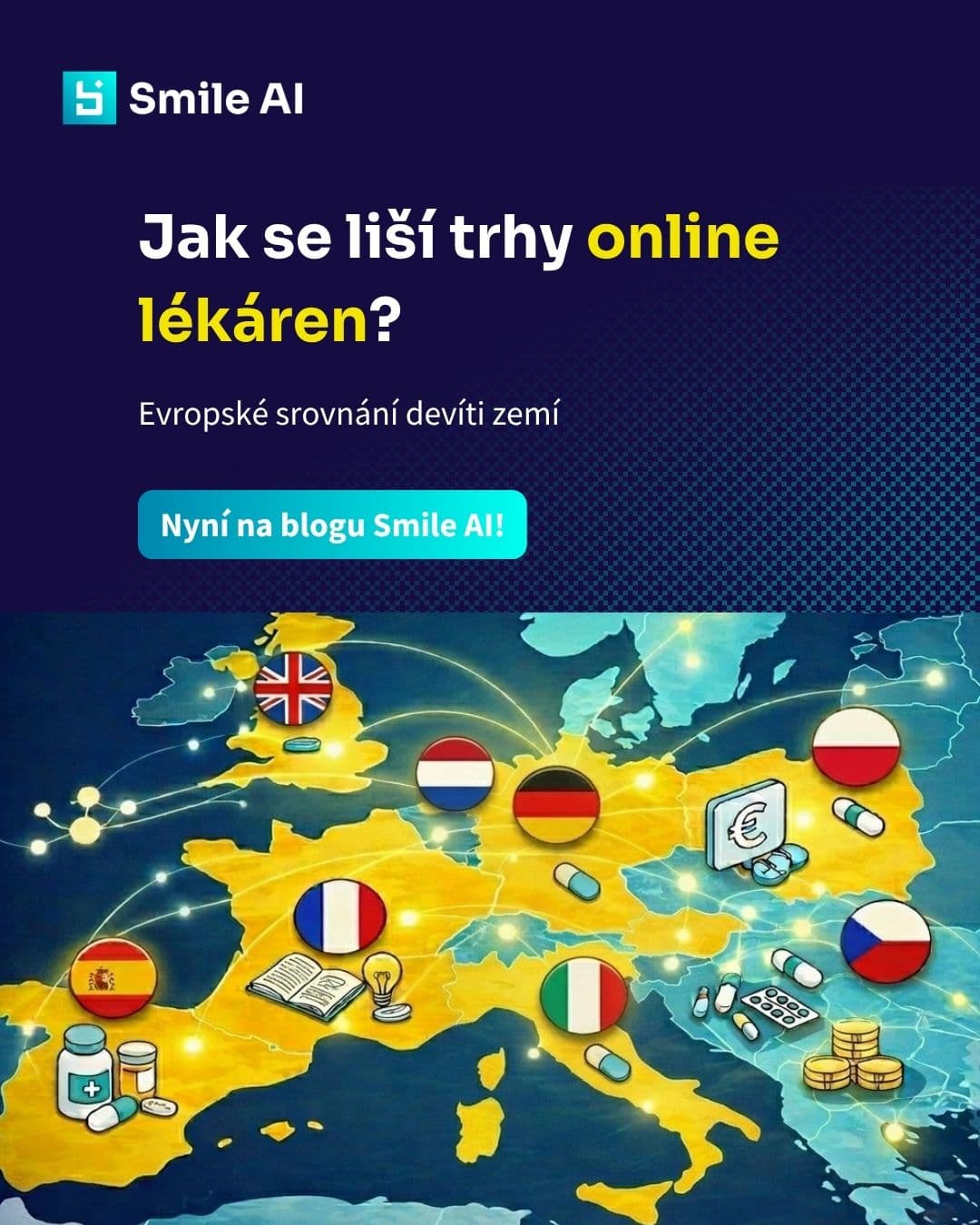 Smile AI

Jak se liší trhy online lékáren?

Evropské srovnání devíti zemí

Nyní na blogu Smile AI!

€