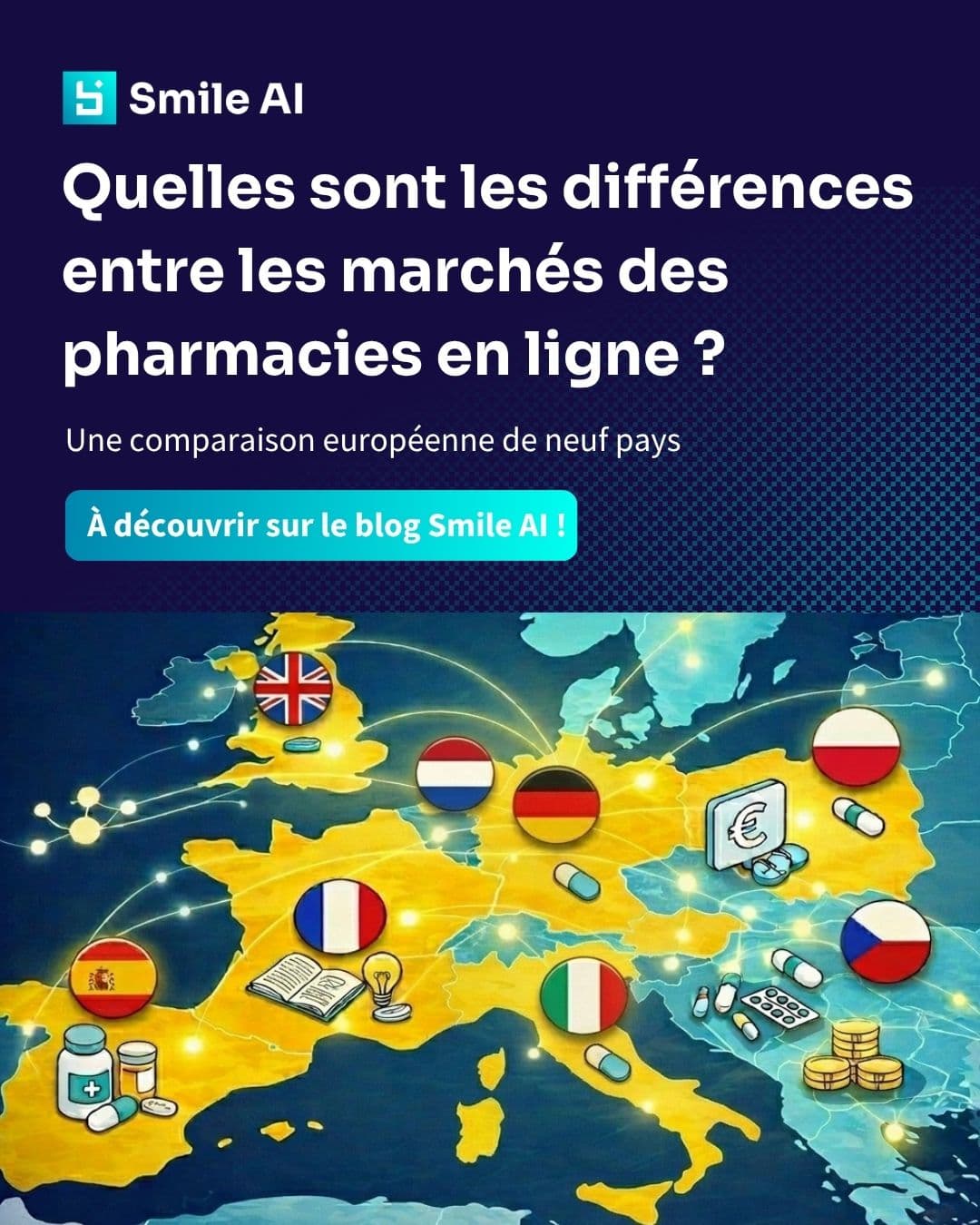 Smile AI

Quelles sont les différences entre les marchés des pharmacies en ligne ?

Une comparaison européenne de neuf pays

À découvrir sur le blog Smile AI !

€