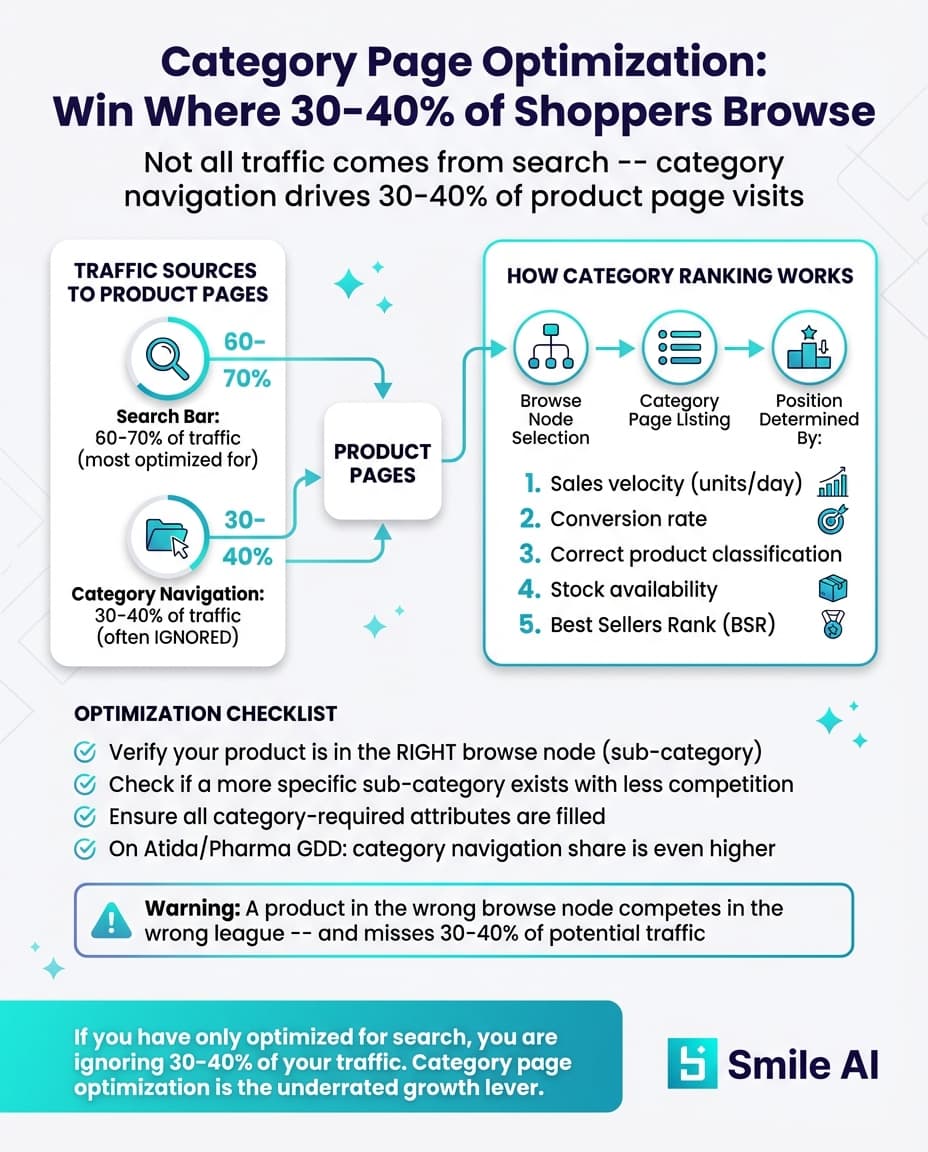 Category Page Optimization:
Win Where 30-40% of Shoppers Browse

Not all traffic comes from search -- category navigation drives 30-40% of product page visits

TRAFFIC SOURCES TO PRODUCT PAGES

60-70%

Search Bar: 60-70% of traffic (most optimized for)

30-40%

Category Navigation: 30-40% of traffic (often IGNORED)

PRODUCT PAGES

HOW CATEGORY RANKING WORKS

Browse Node Selection

Category Page Listing

Position Determined By:

1. Sales velocity (units/day)
2. Conversion rate
3. Correct product classification
4. Stock availability
5. Best Sellers Rank (BSR)

OPTIMIZATION CHECKLIST

Verify your product is in the RIGHT browse node (sub-category)
Check if a more specific sub-category exists with less competition
Ensure all category-required attributes are filled
On Atida/Pharma GDD: category navigation share is even higher

Warning: A product in the wrong browse node competes in the wrong league -- and misses 30-40% of potential traffic

If you have only optimized for search, you are ignoring 30-40% of your traffic. Category page optimization is the underrated growth lever.

Smile AI