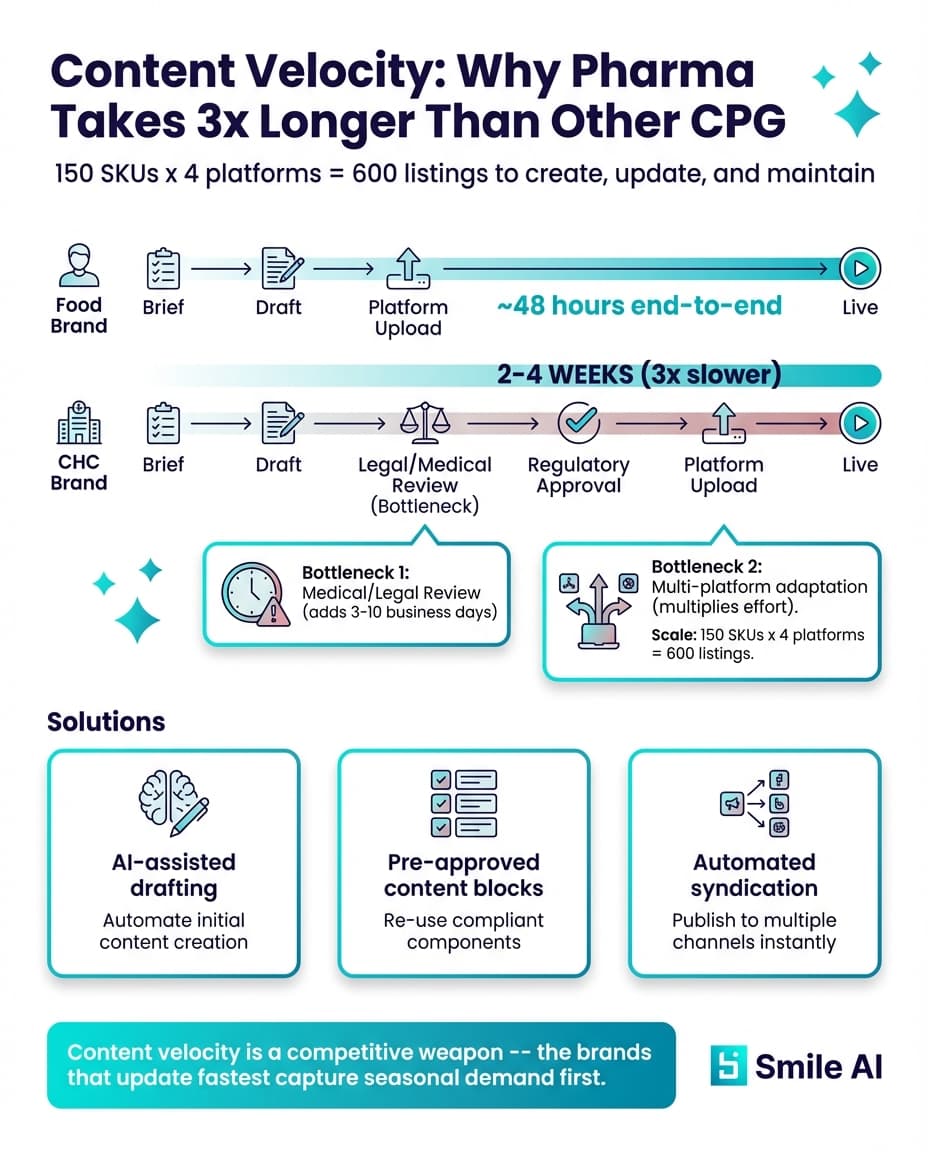 Content Velocity: Why Pharma Takes 3x Longer Than Other CPG

150 SKUs x 4 platforms = 600 listings to create, update, and maintain

Food Brand

Brief

Draft

Platform Upload

~48 hours end-to-end

Live

2-4 WEEKS (3x slower)

CHC Brand

Brief

Draft

Legal/Medical Review (Bottleneck)

Regulatory Approval

Platform Upload

Live

Bottleneck 1: Medical/Legal Review (adds 3-10 business days)

Bottleneck 2: Multi-platform adaptation (multiplies effort).

Scale: 150 SKUs x 4 platforms = 600 listings.

Solutions

AI-assisted drafting
Automate initial content creation

Pre-approved content blocks
Re-use compliant components

Automated syndication
Publish to multiple channels instantly

Content velocity is a competitive weapon -- the brands that update fastest capture seasonal demand first.

Smile AI